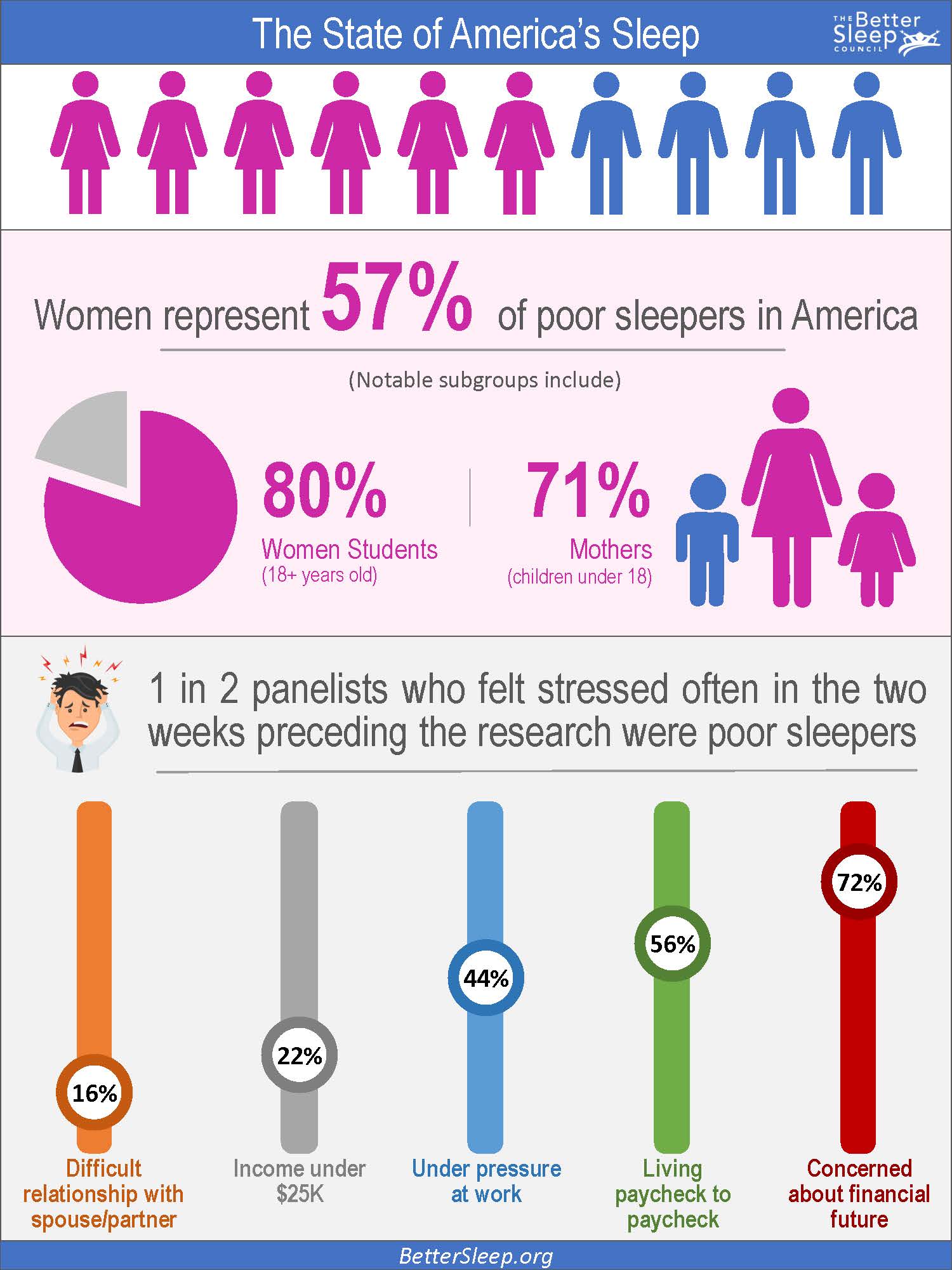 The State of America's Sleep

THE Better Sleep COUNCIL

Women represent 57% of poor sleepers in America

(Notable subgroups include)

80%
Women Students
(18+ years old)

71%
Mothers
(children under 18)

1 in 2 panelists who felt stressed often in the two weeks preceding the research were poor sleepers

16%
Difficult relationship with spouse/partner

22%
Income under $25K

44%
Under pressure at work

56%
Living paycheck to paycheck

72%
Concerned about financial future

BetterSleep.org