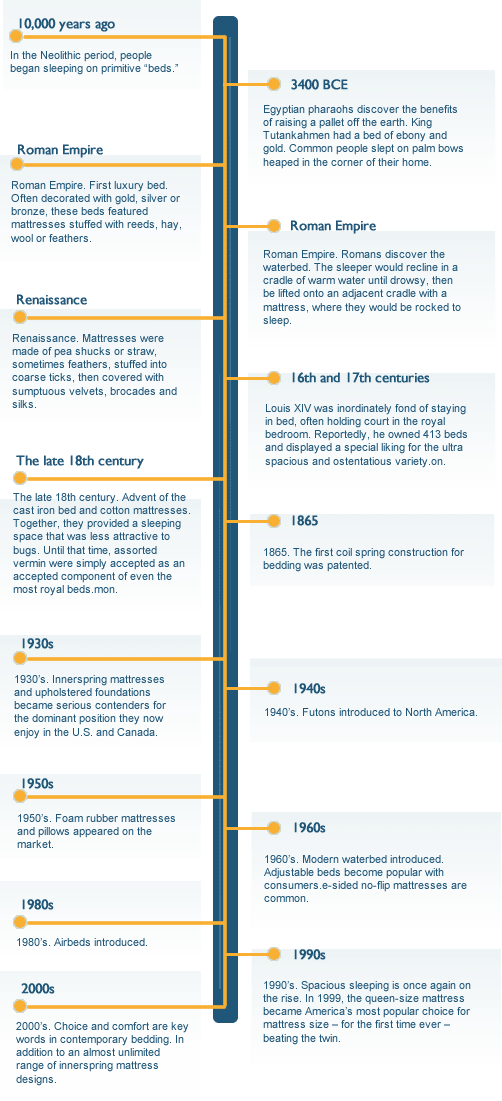 10,000 years ago

In the Neolithic period, people began sleeping on primitive "beds."

3400 BCE

Egyptian pharaohs discover the benefits of raising a pallet off the earth. King Tutankahmen had a bed of ebony and gold. Common people slept on palm bows heaped in the corner of their home.

Roman Empire

Roman Empire. First luxury bed. Often decorated with gold, silver or bronze, these beds featured mattresses stuffed with reeds, hay, wool or feathers.

Roman Empire

Roman Empire. Romans discover the waterbed. The sleeper would recline in a cradle of warm water until drowsy, then be lifted onto an adjacent cradle with a mattress, where they would be rocked to sleep.

Renaissance

Renaissance. Mattresses were made of pea shucks or straw, sometimes feathers, stuffed into coarse ticks, then covered with sumptuous velvets, brocades and silks.

16th and 17th centuries

Louis XIV was inordinately fond of staying in bed, often holding court in the royal bedroom. Reportedly, he owned 413 beds and displayed a special liking for the ultra spacious and ostentatious variety.on.

The late 18th century

The late 18th century. Advent of the cast iron bed and cotton mattresses. Together, they provided a sleeping space that was less attractive to bugs. Until that time, assorted vermin were simply accepted as an accepted component of even the most royal beds.mon.

1865

1865. The first coil spring construction for bedding was patented.

1930s

1930's. Innerspring mattresses and upholstered foundations became serious contenders for the dominant position they now enjoy in the U.S. and Canada.

1940s

1940's. Futons introduced to North America.

1950s

1950's. Foam rubber mattresses and pillows appeared on the market.

1960s

1960's. Modern waterbed introduced. Adjustable beds become popular with consumers.e-sided no-flip mattresses are common.

1980s

1980's. Airbeds introduced.

1990s

1990's. Spacious sleeping is once again on the rise. In 1999, the queen-size mattress became America's most popular choice for mattress size – for the first time ever – beating the twin.

2000s

2000's. Choice and comfort are key words in contemporary bedding. In addition to an almost unlimited range of innerspring mattress designs.